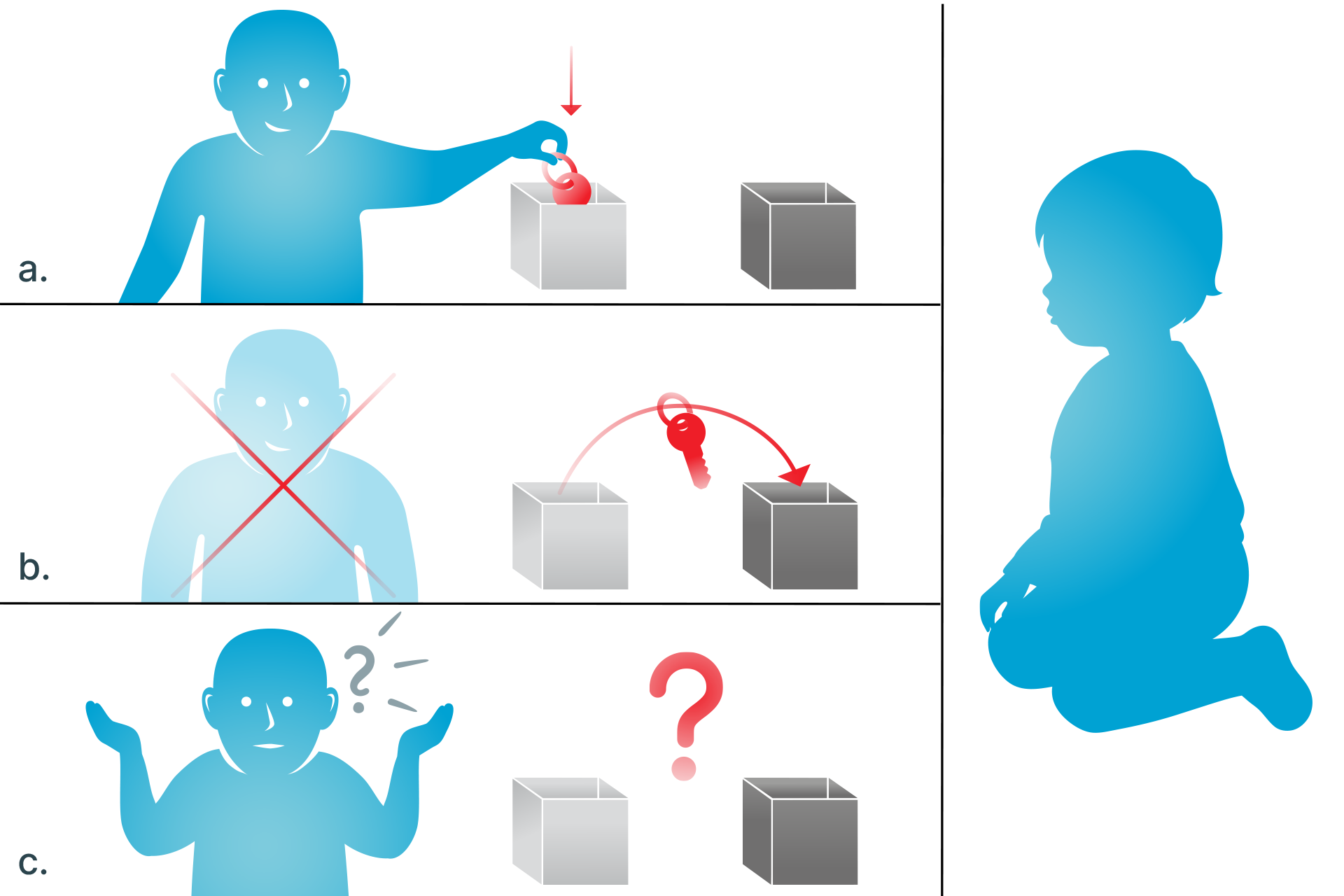 a.

b.

c.

?

?